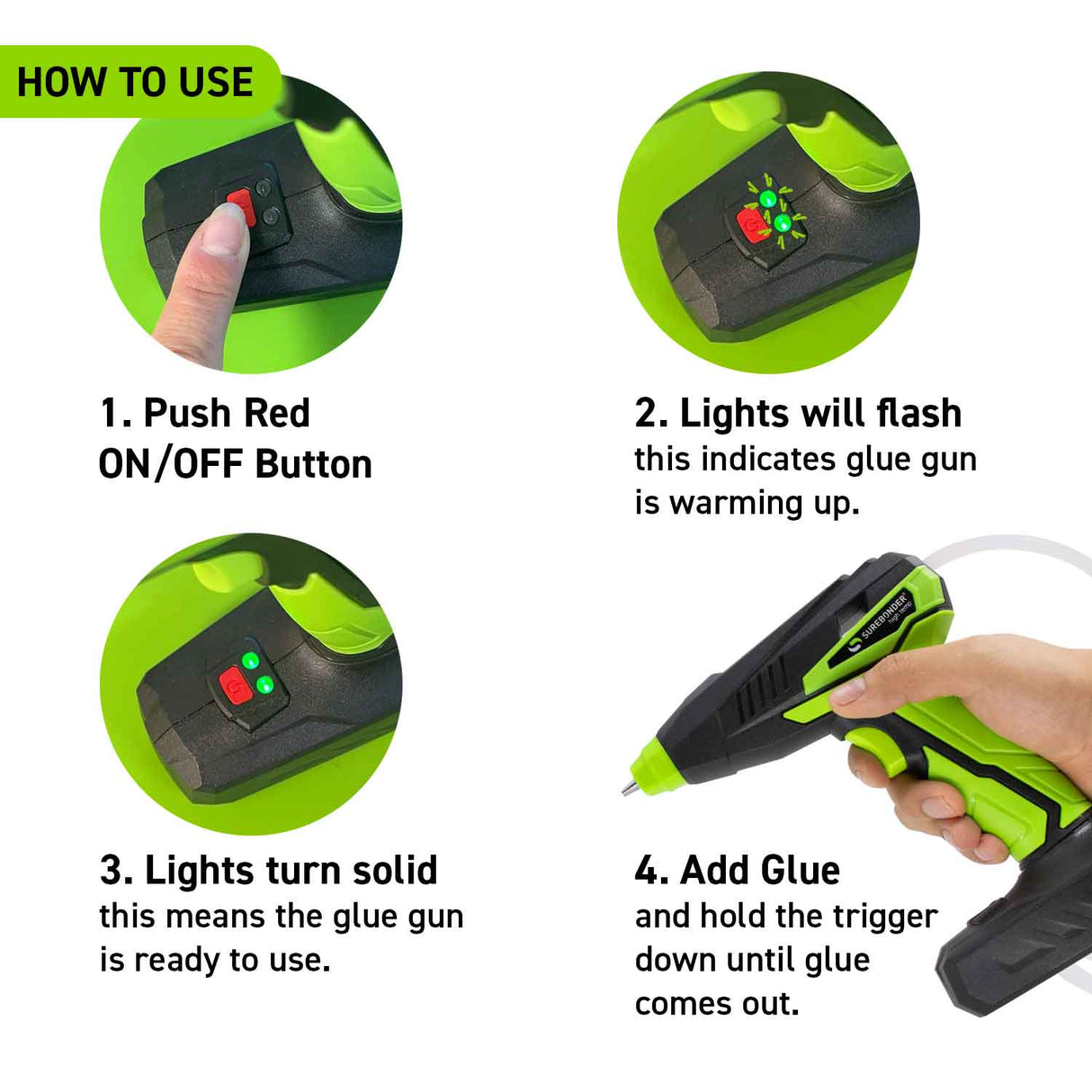 HOW TO USE

1. Push Red ON/OFF Button

2. Lights will flash
this indicates glue gun is warming up.

3. Lights turn solid
this means the glue gun is ready to use.

SUREBONDER high temp

4. Add Glue
and hold the trigger down until glue comes out.